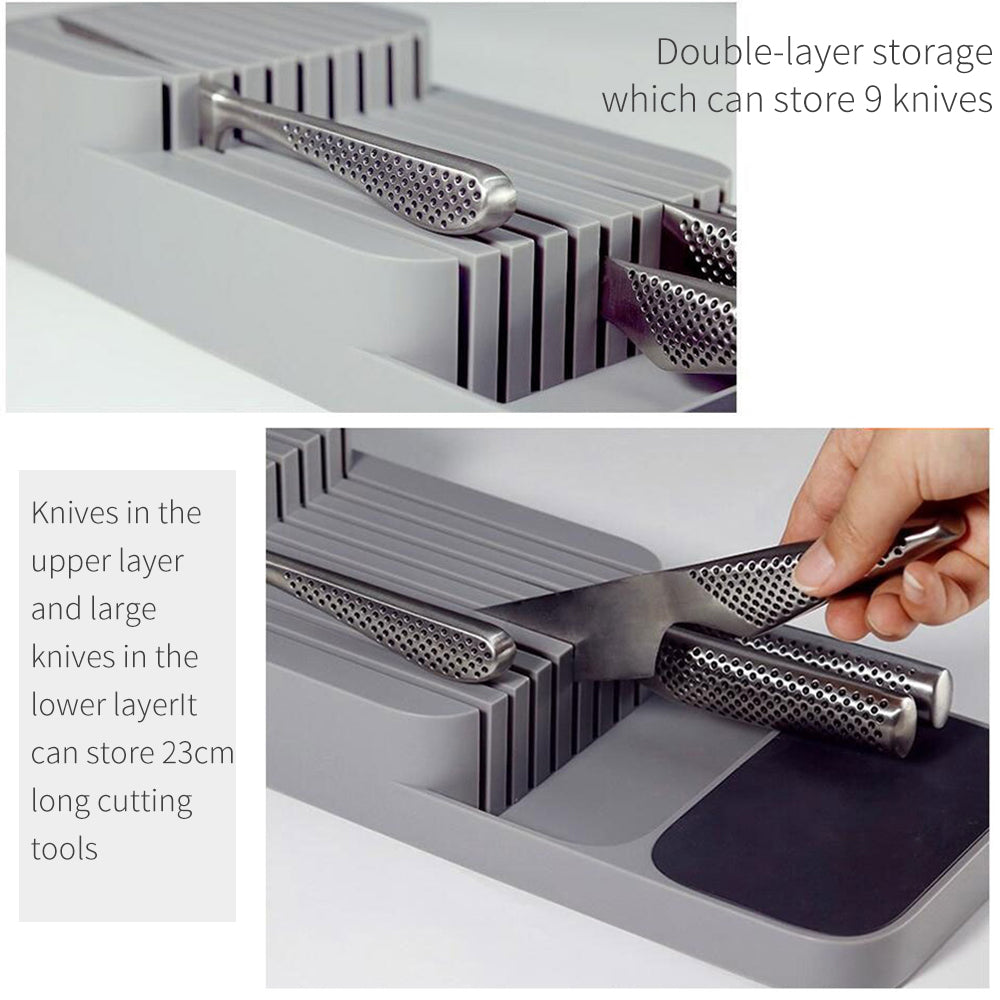 Double-layer storage which can store 9 knives

Knives in the upper layer and large knives in the lower layerIt can store 23cm long cutting tools